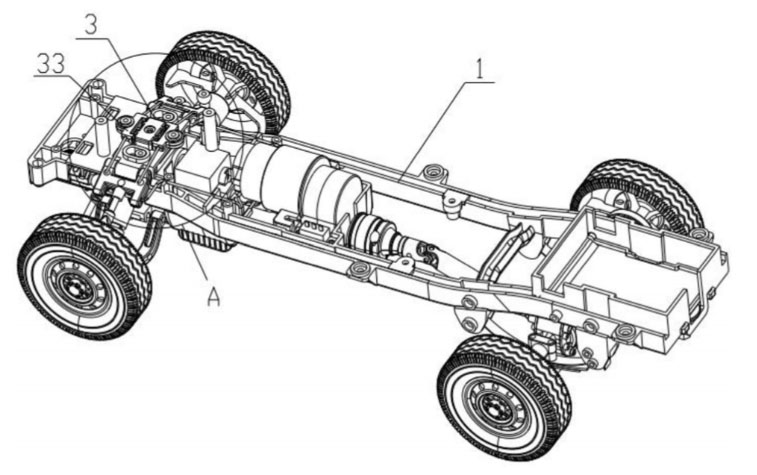 3
33
1
A